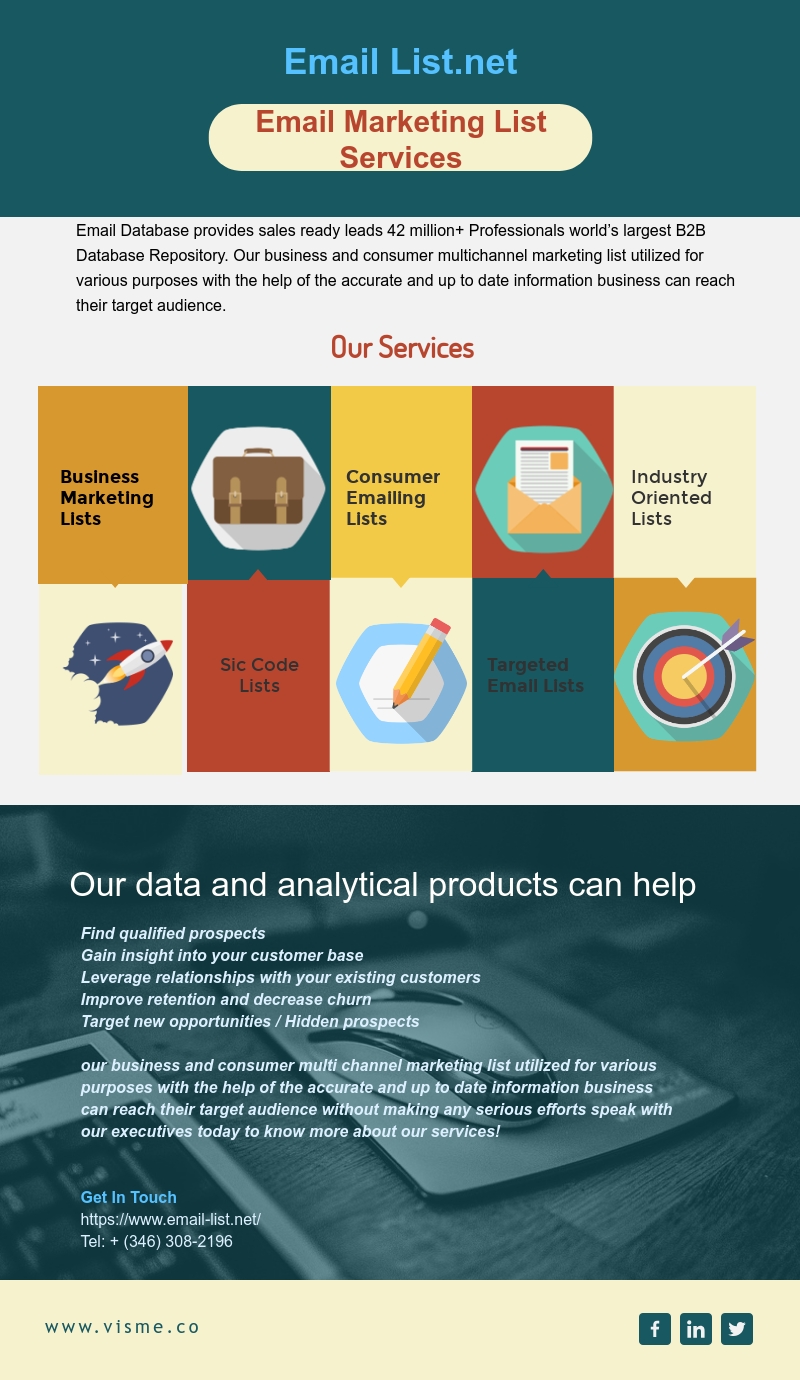 Email List.net

Email Marketing List Services

Email Database provides sales ready leads 42 million+ Professionals world's largest B2B Database Repository. Our business and consumer multichannel marketing list utilized for various purposes with the help of the accurate and up to date information business can reach their target audience.

Our Services

Business Marketing Lists

Consumer Emailing Lists

Industry Oriented Lists

Sic Code Lists

Targeted Email Lists

Our data and analytical products can help

Find qualified prospects
Gain insight into your customer base
Leverage relationships with your existing customers
Improve retention and decrease churn
Target new opportunities / Hidden prospects

our business and consumer multi channel marketing list utilized for various purposes with the help of the accurate and up to date information business can reach their target audience without making any serious efforts speak with our executives today to know more about our services!

Get In Touch
https://www.email-list.net/
Tel: + (346) 308-2196

www.visme.co